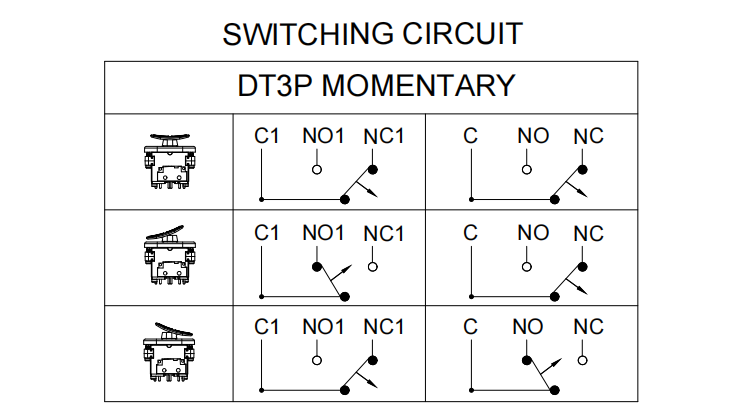 SWITCHING CIRCUIT

| DT3P MOMENTARY | | |
|---|---|---|
| | C1 NO1 NC1 | C NO NC |
| | C1 NO1 NC1 | C NO NC |
| | C1 NO1 NC1 | C NO NC |